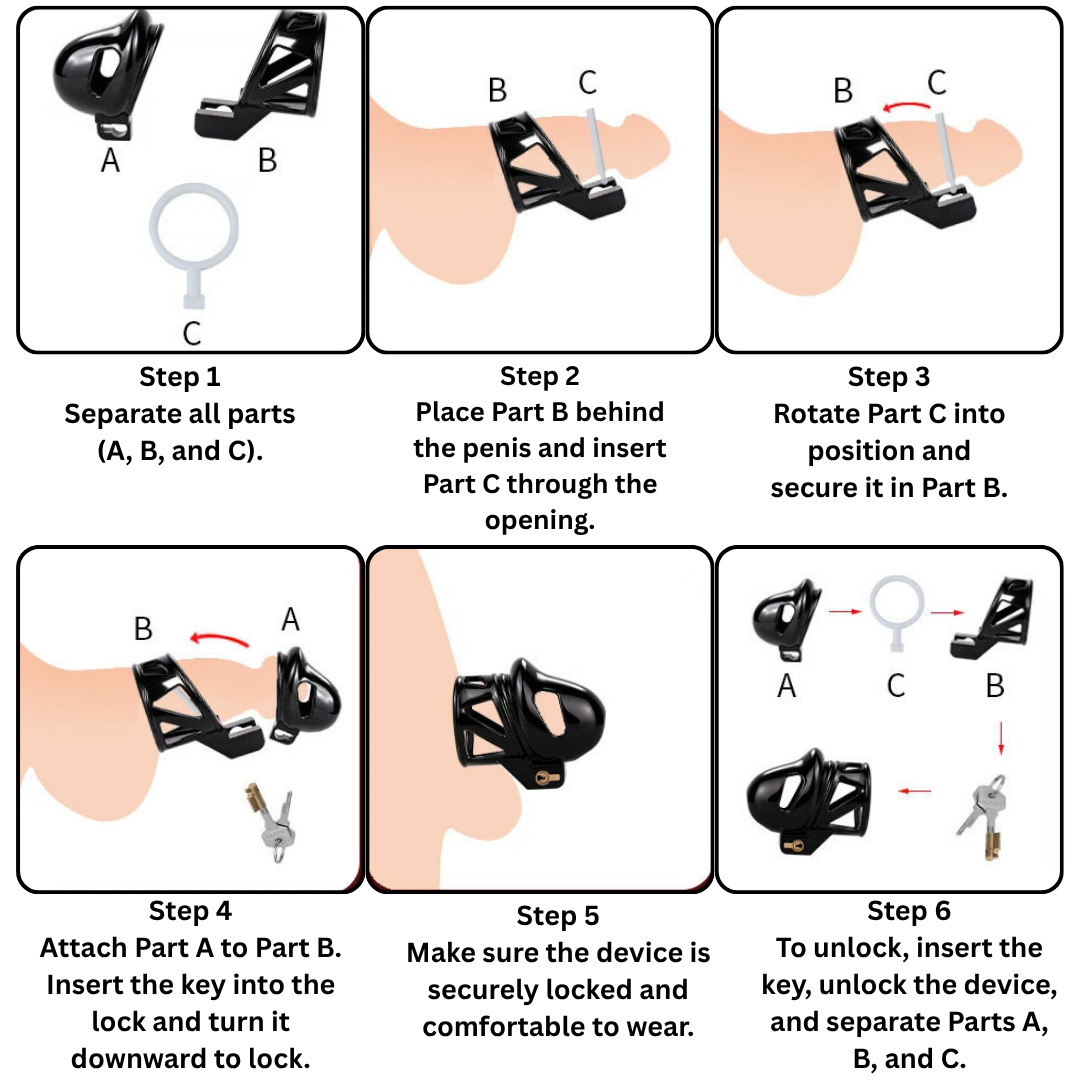 A

B

C

Step 1
Separate all parts (A, B, and C).

B

C

Step 2
Place Part B behind the penis and insert Part C through the opening.

B

C

Step 3
Rotate Part C into position and secure it in Part B.

B

A

Step 4
Attach Part A to Part B. Insert the key into the lock and turn it downward to lock.

Step 5
Make sure the device is securely locked and comfortable to wear.

A

C

B

Step 6
To unlock, insert the key, unlock the device, and separate Parts A, B, and C.