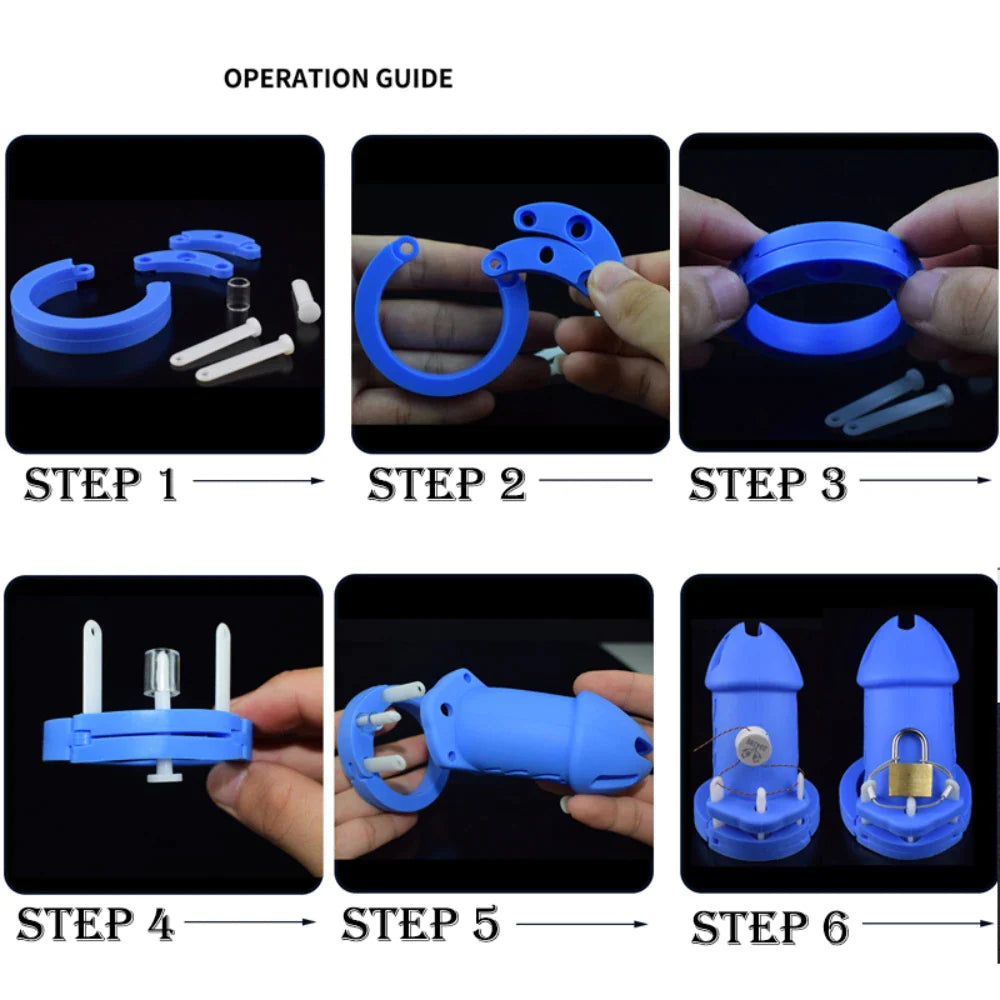 OPERATION GUIDE

STEP 1

STEP 2

STEP 3

STEP 4

STEP 5

STEP 6